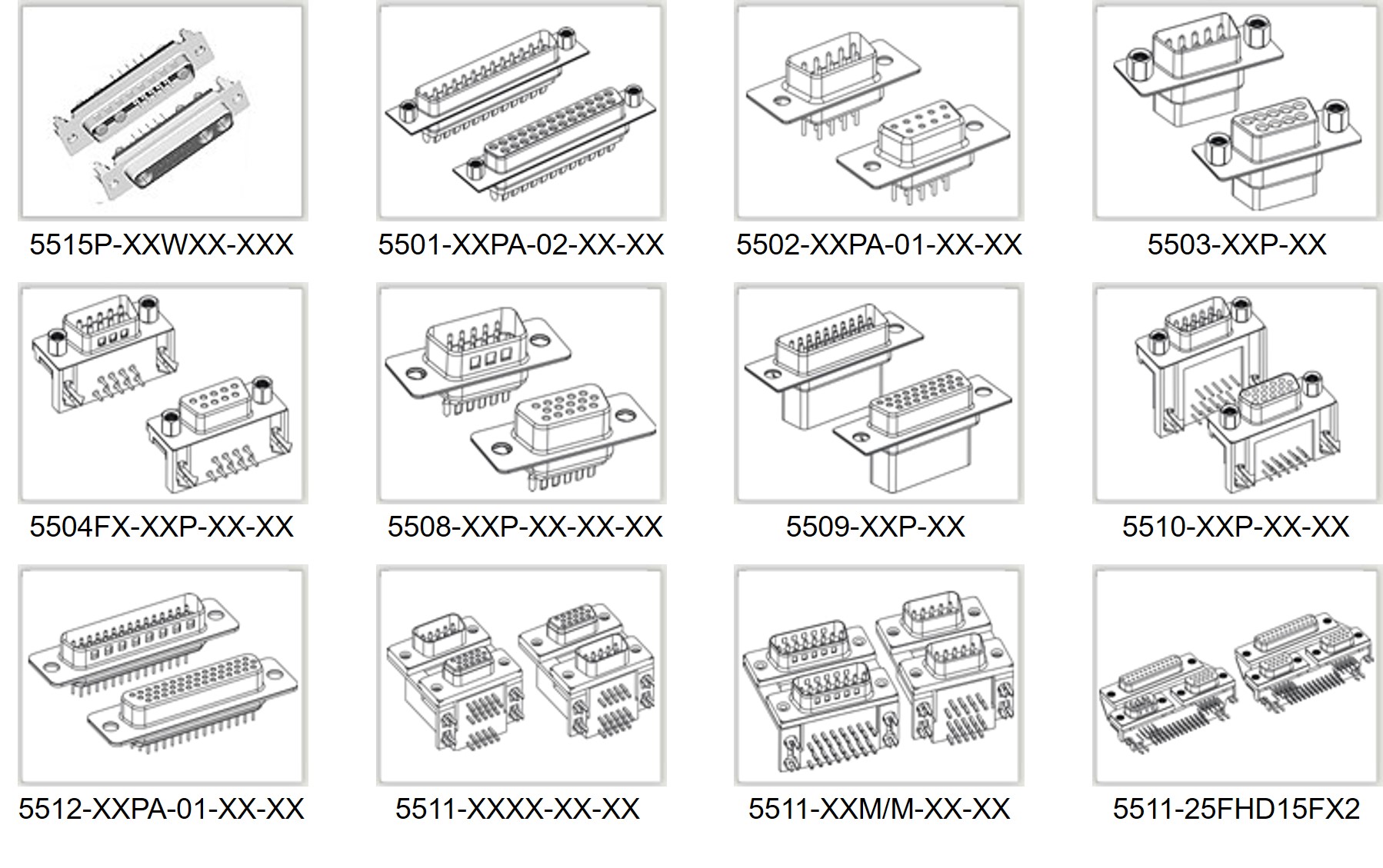 5515P-XXWXX-XXX

5501-XXPA-02-XX-XX

5502-XXPA-01-XX-XX

5503-XXP-XX

5504FX-XXP-XX-XX

5508-XXP-XX-XX-XX

5509-XXP-XX

5510-XXP-XX-XX

5512-XXPA-01-XX-XX

5511-XXXX-XX-XX

5511-XXM/M-XX-XX

5511-25FHD15FX2